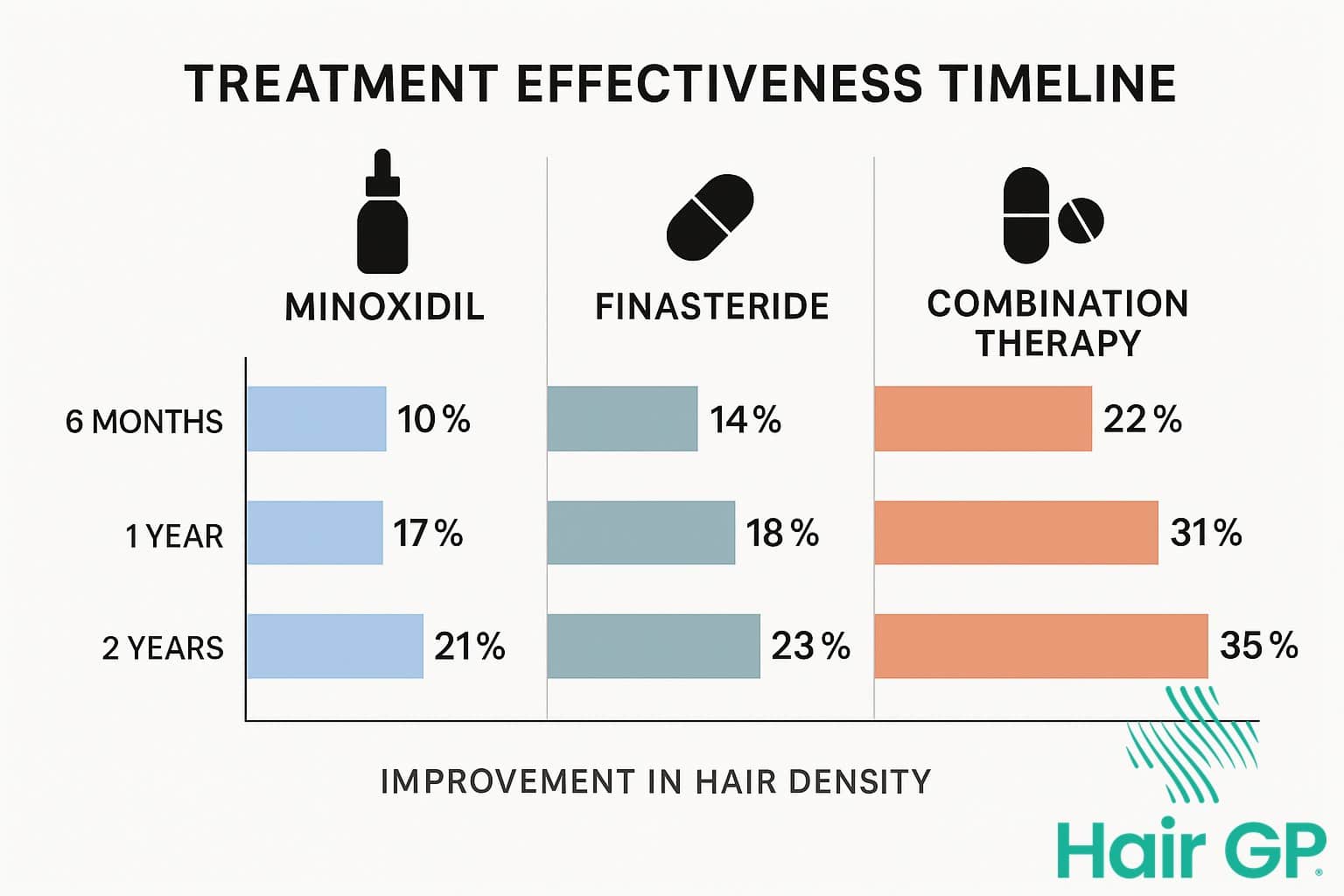 TREATMENT EFFECTIVENESS TIMELINE

| | MINOXIDIL | FINASTERIDE | COMBINATION THERAPY |
|---|---|---|---|
| 6 MONTHS | 10 % | 14 % | 22 % |
| 1 YEAR | 17 % | 18 % | 31 % |
| 2 YEARS | 21 % | 23 % | 35 % |

IMPROVEMENT IN HAIR DENSITY

Hair GP