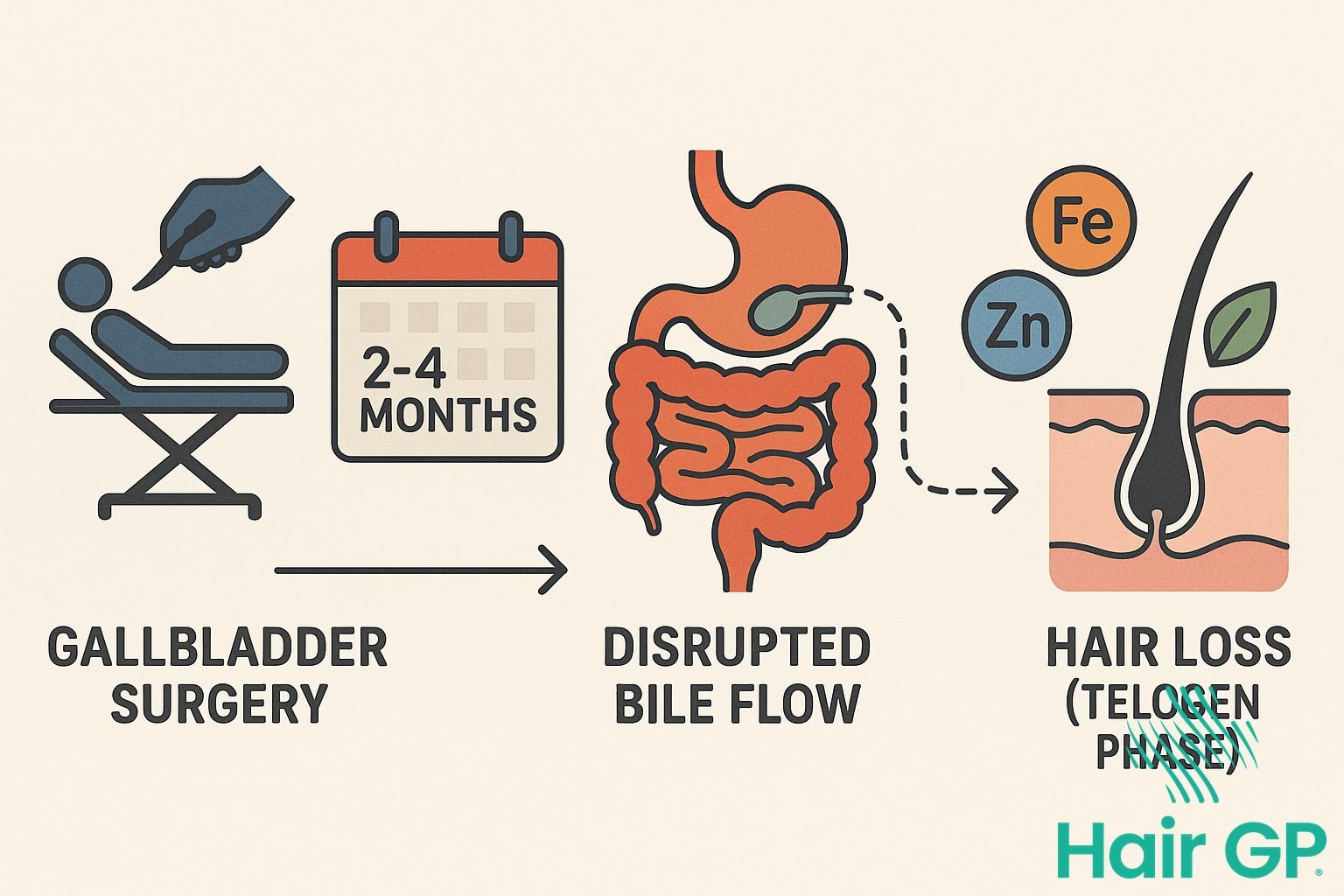 2-4 MONTHS

Fe

Zn

GALLBLADDER SURGERY

DISRUPTED BILE FLOW

HAIR LOSS (TELOGEN PHASE)

Hair GP